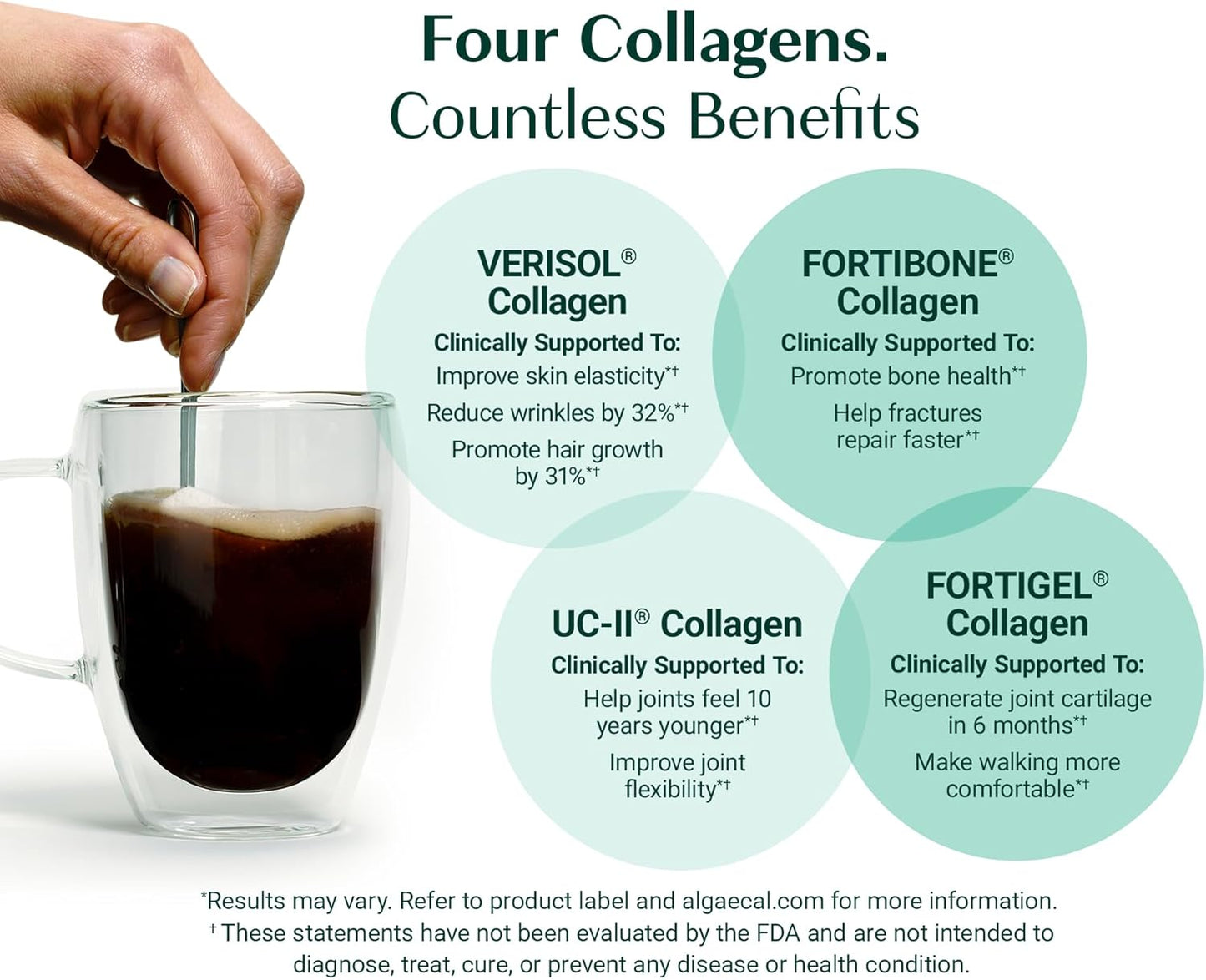 Four Collagens.
Countless Benefits

VERISOL® Collagen
Clinically Supported To:
Improve skin elasticity*†
Reduce wrinkles by 32%*†
Promote hair growth by 31%*†

FORTIBONE® Collagen
Clinically Supported To:
Promote bone health*†
Help fractures repair faster*†

UC-II® Collagen
Clinically Supported To:
Help joints feel 10 years younger*†
Improve joint flexibility*†

FORTIGEL® Collagen
Clinically Supported To:
Regenerate joint cartilage in 6 months*†
Make walking more comfortable*†

*Results may vary. Refer to product label and algaecal.com for more information.
† These statements have not been evaluated by the FDA and are not intended to diagnose, treat, cure, or prevent any disease or health condition.